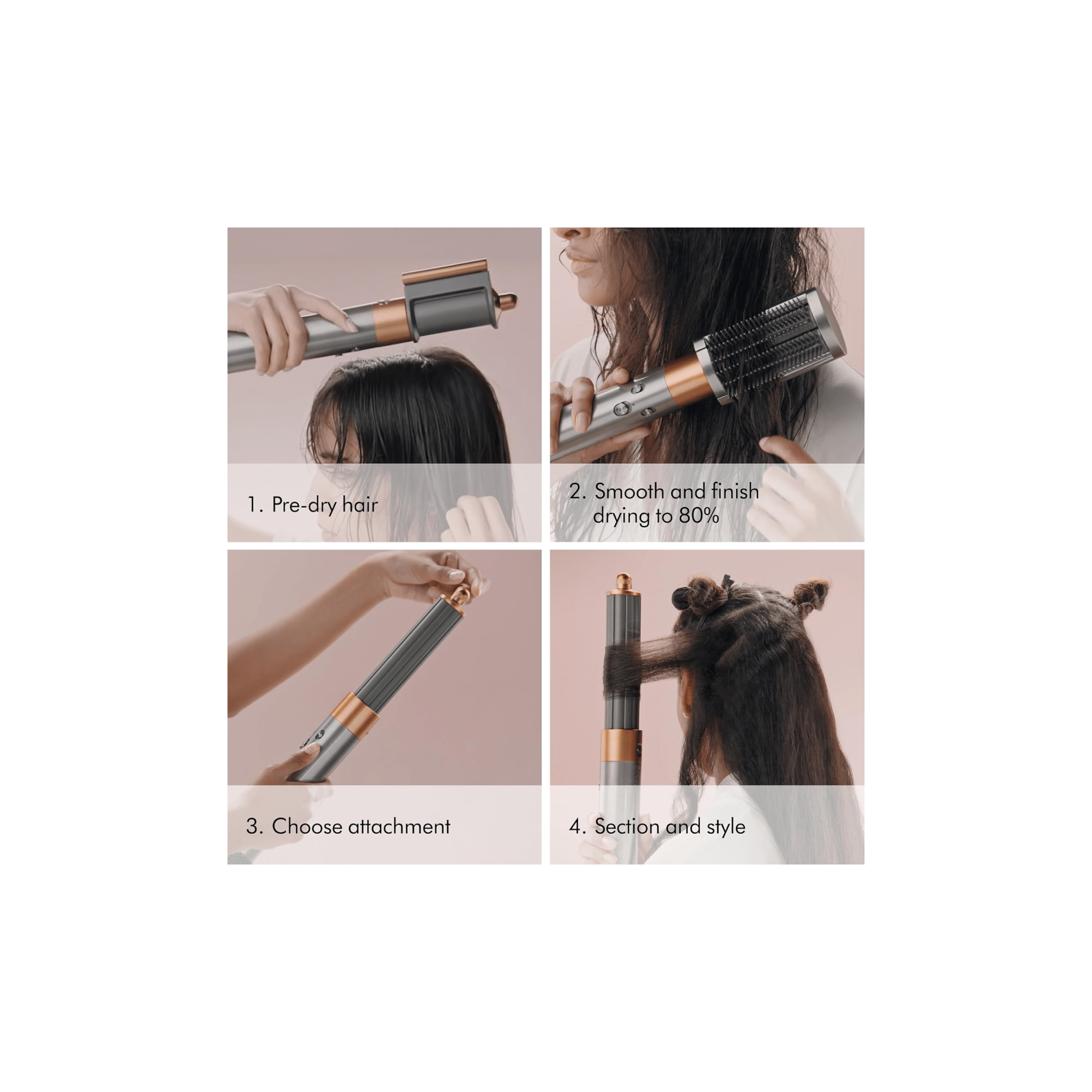 1. Pre-dry hair

2. Smooth and finish drying to 80%

3. Choose attachment

4. Section and style